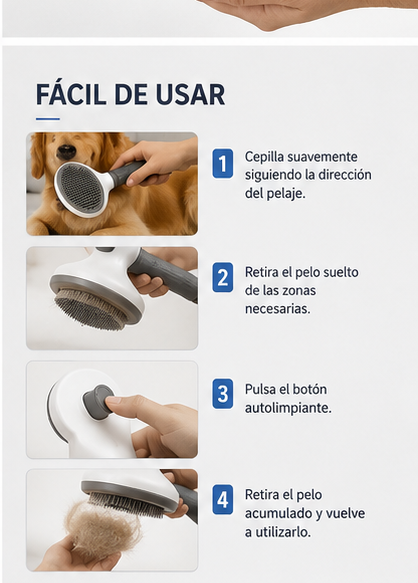 FÁCIL DE USAR

1 Cepilla suavemente siguiendo la dirección del pelaje.

2 Retira el pelo suelto de las zonas necesarias.

3 Pulsa el botón autolimpiante.

4 Retira el pelo acumulado y vuelve a utilizarlo.